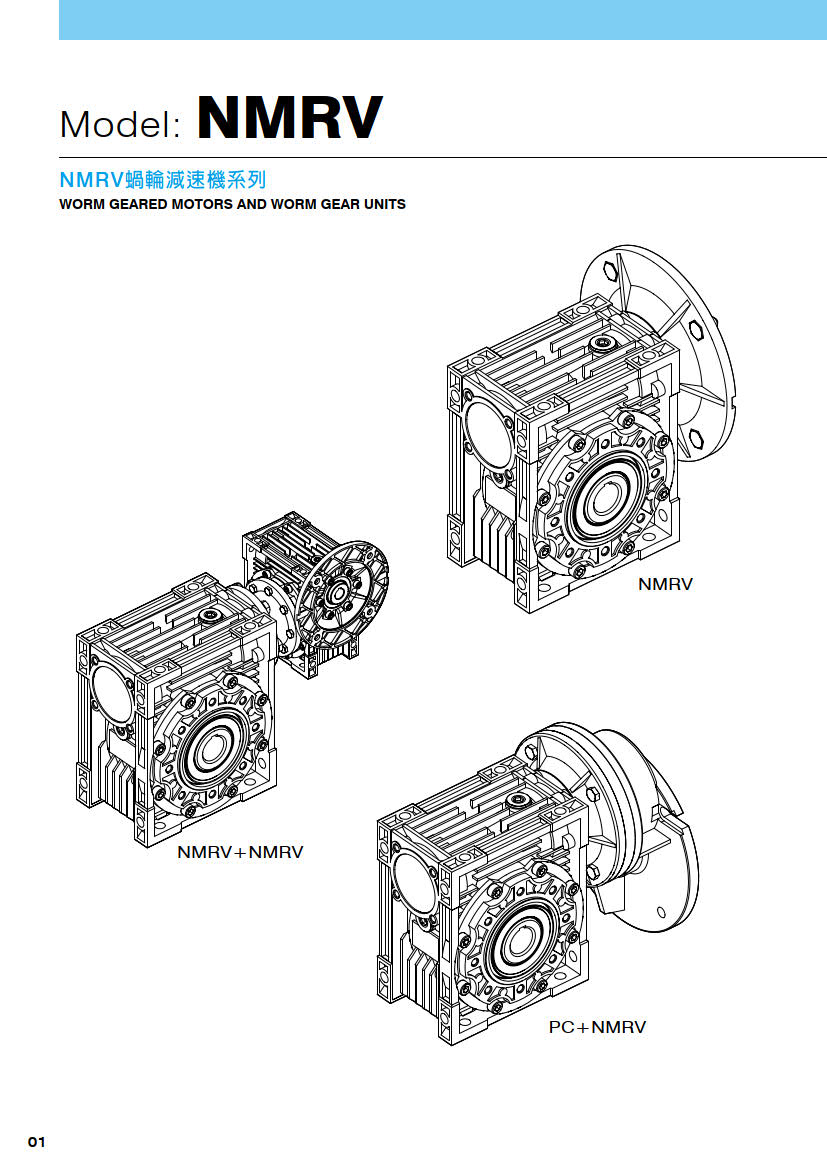 Model: NMRV

NMRV蝸輪減速機系列
WORM GEARED MOTORS AND WORM GEAR UNITS

NMRV

NMRV+NMRV

PC+NMRV

01